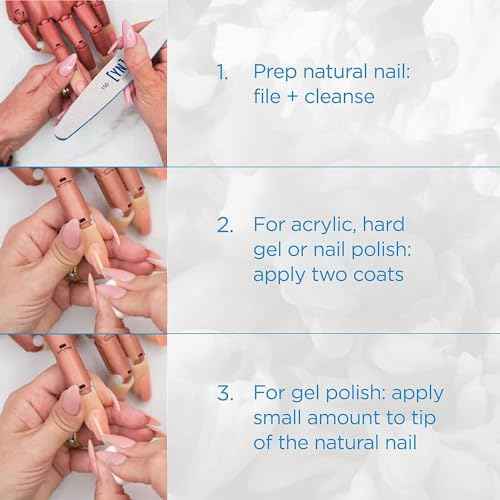 [YN]

1. Prep natural nail: file + cleanse

2. For acrylic, hard gel or nail polish: apply two coats

3. For gel polish: apply small amount to tip of the natural nail