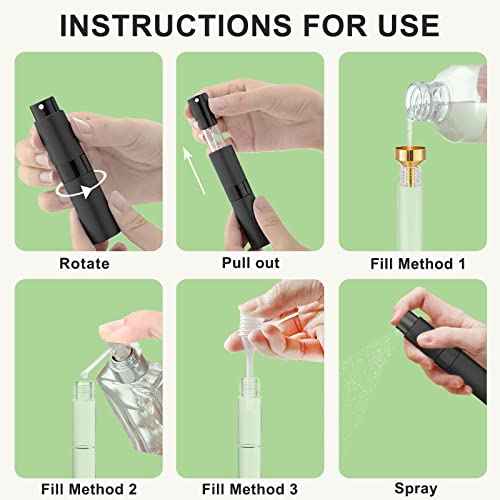 INSTRUCTIONS FOR USE

Rotate

Pull out

Fill Method 1

Fill Method 2

Fill Method 3

Spray