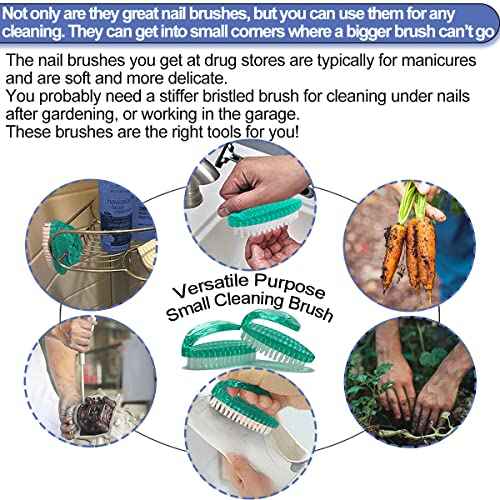 Not only are they great nail brushes, but you can use them for any cleaning. They can get into small corners where a bigger brush can't go

The nail brushes you get at drug stores are typically for manicures and are soft and more delicate.
You probably need a stiffer bristled brush for cleaning under nails after gardening, or working in the garage.
These brushes are the right tools for you!

Versatile Purpose Small Cleaning Brush