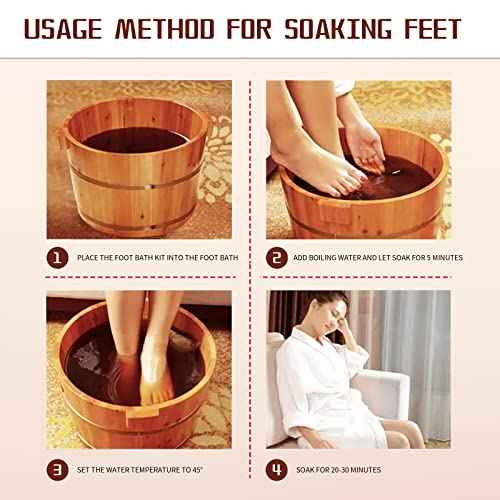 USAGE METHOD FOR SOAKING FEET

1 PLACE THE FOOT BATH KIT INTO THE FOOT BATH

2 ADD BOILING WATER AND LET SOAK FOR 5 MINUTES

3 SET THE WATER TEMPERATURE TO 45°

4 SOAK FOR 20-30 MINUTES