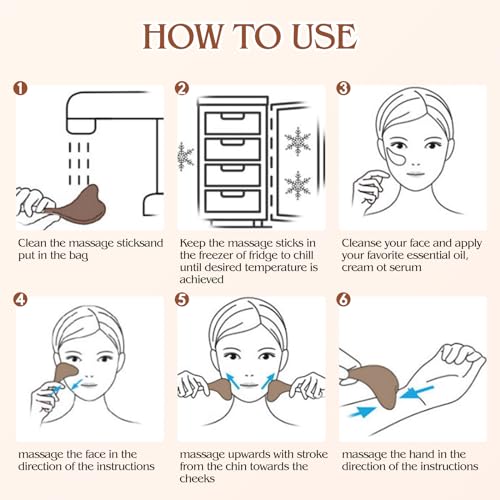 HOW TO USE

1

Clean the massage sticksand put in the bag

2

Keep the massage sticks in the freezer of fridge to chill until desired temperature is achieved

3

Cleanse your face and apply your favorite essential oil, cream ot serum

4

massage the face in the direction of the instructions

5

massage upwards with stroke from the chin towards the cheeks

6

massage the hand in the direction of the instructions