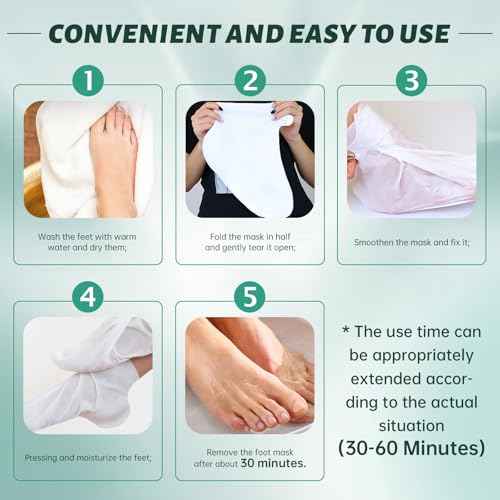 CONVENIENT AND EASY TO USE

1

Wash the feet with warm water and dry them;

2

Fold the mask in half and gently tear it open;

3

Smoothen the mask and fix it;

4

Pressing and moisturize the feet;

5

Remove the foot mask after about 30 minutes.

* The use time can be appropriately extended according to the actual situation (30-60 Minutes)