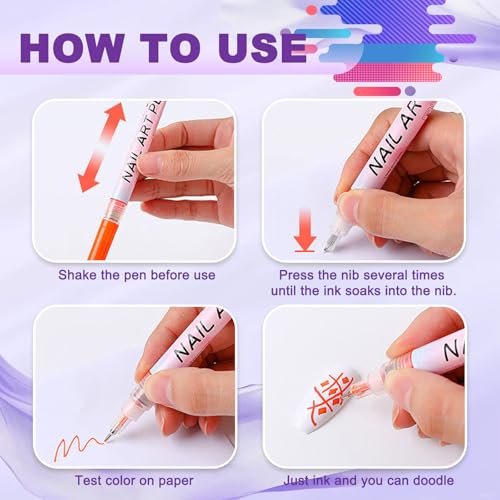 HOW TO USE

NAIL ART PE

Shake the pen before use

NAIL ART

Press the nib several times until the ink soaks into the nib.

NAIL AR

Test color on paper

NA

Just ink and you can doodle