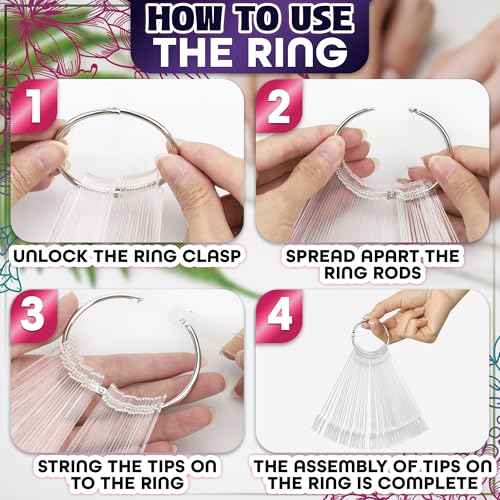 HOW TO USE THE RING

1

UNLOCK THE RING CLASP

2

SPREAD APART THE RING RODS

3

STRING THE TIPS ON TO THE RING

4

THE ASSEMBLY OF TIPS ON THE RING IS COMPLETE