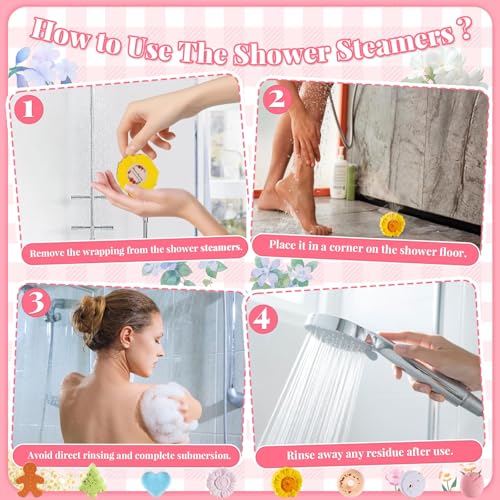 How to Use The Shower Steamers ?

1
Remove the wrapping from the shower steamers.

2
Place it in a corner on the shower floor.

3
Avoid direct rinsing and complete submersion.

4
Rinse away any residue after use.