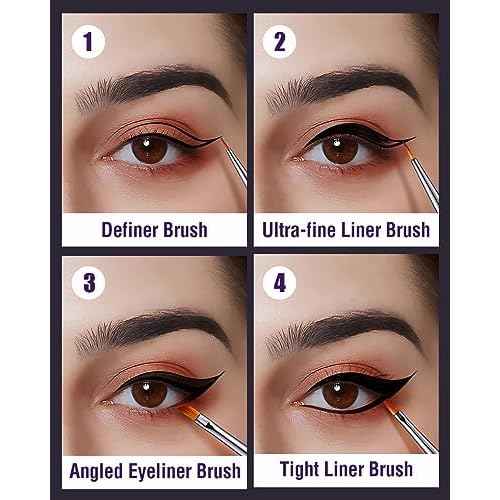 1

Definer Brush

2

Ultra-fine Liner Brush

3

Angled Eyeliner Brush

4

Tight Liner Brush