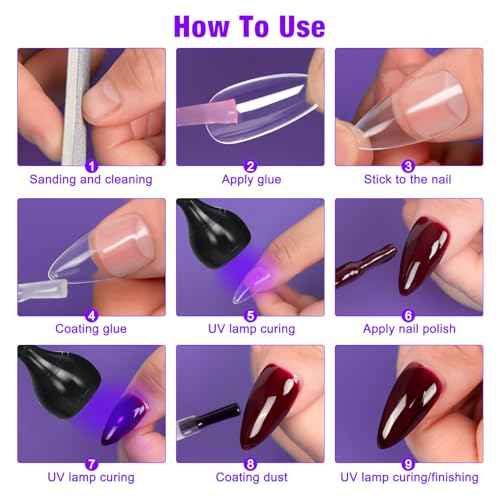 How To Use

1
Sanding and cleaning

2
Apply glue

3
Stick to the nail

4
Coating glue

5
UV lamp curing

6
Apply nail polish

7
UV lamp curing

8
Coating dust

9
UV lamp curing/finishing