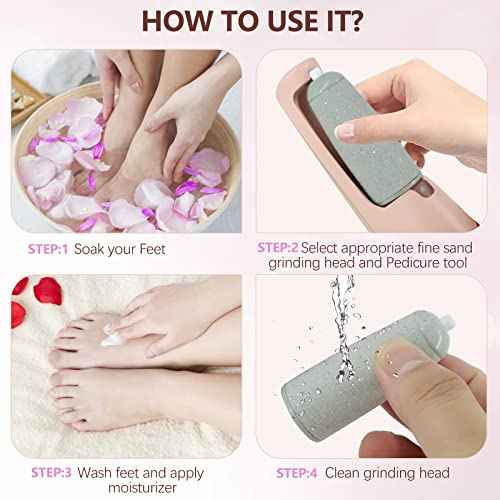 HOW TO USE IT?

STEP:1 Soak your Feet

STEP:2 Select appropriate fine sand grinding head and Pedicure tool

STEP:3 Wash feet and apply moisturizer

STEP:4 Clean grinding head