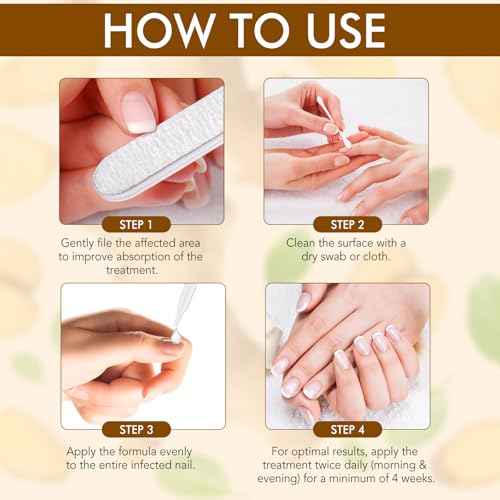 HOW TO USE

STEP 1
Gently file the affected area to improve absorption of the treatment.

STEP 2
Clean the surface with a dry swab or cloth.

STEP 3
Apply the formula evenly to the entire infected nail.

STEP 4
For optimal results, apply the treatment twice daily (morning & evening) for a minimum of 4 weeks.