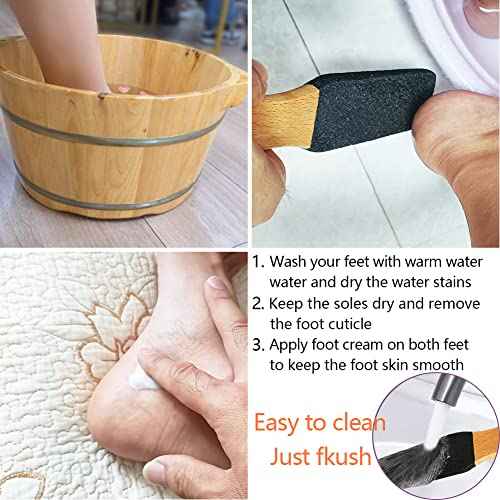 1. Wash your feet with warm water water and dry the water stains
2. Keep the soles dry and remove the foot cuticle
3. Apply foot cream on both feet to keep the foot skin smooth

Easy to clean
Just fkush