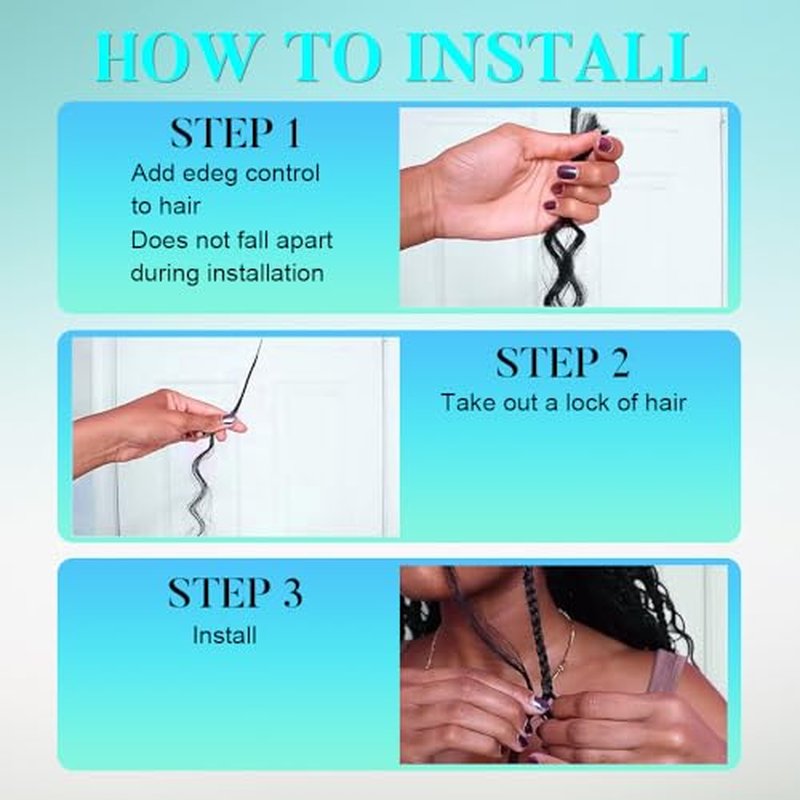 HOW TO INSTALL

STEP 1
Add edeg control to hair
Does not fall apart during installation

STEP 2
Take out a lock of hair

STEP 3
Install