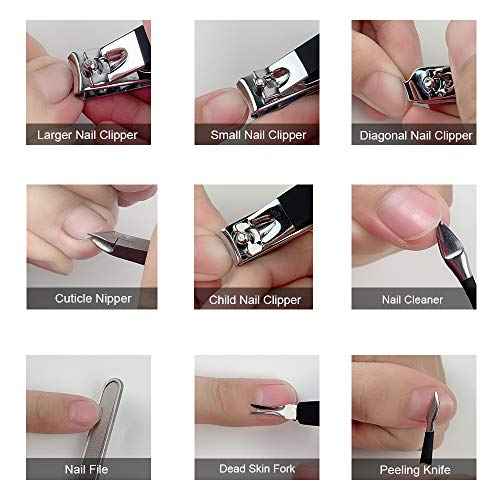 Larger Nail Clipper

Small Nail Clipper

Diagonal Nail Clipper

Cuticle Nipper

Child Nail Clipper

Nail Cleaner

Nail File

Dead Skin Fork

Peeling Knife