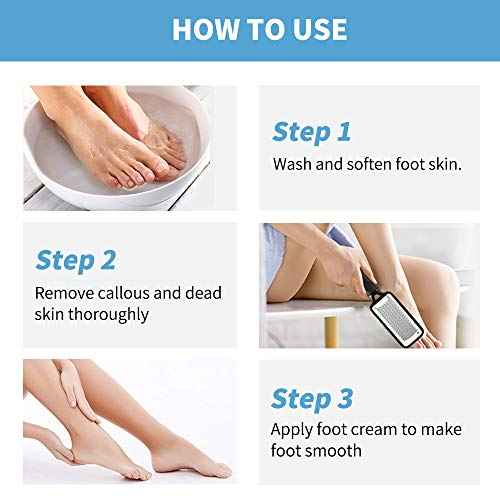 HOW TO USE

Step 1
Wash and soften foot skin.

Step 2
Remove callous and dead skin thoroughly

Step 3
Apply foot cream to make foot smooth