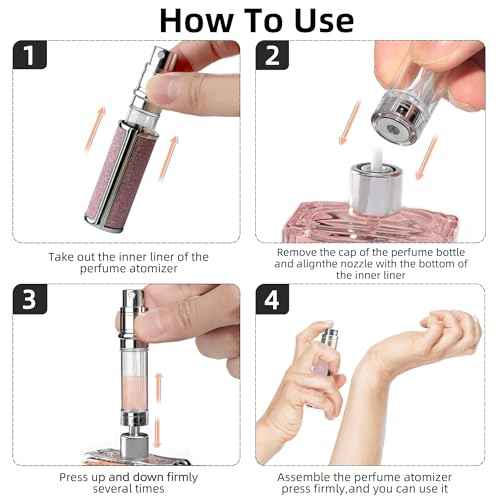 How To Use

1

Take out the inner liner of the perfume atomizer

2

Remove the cap of the perfume bottle and alignthe nozzle with the bottom of the inner liner

3

Press up and down firmly several times

4

Assemble the perfume atomizer press firmly,and you can use it