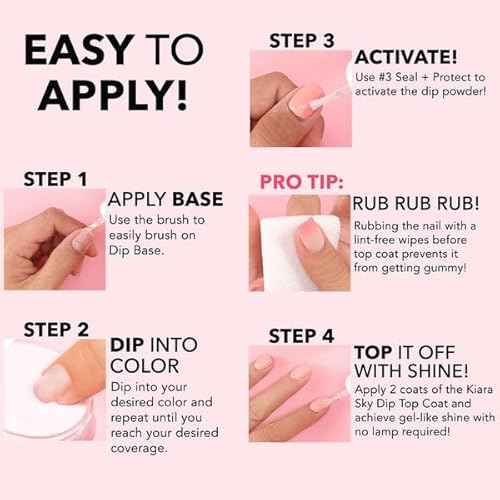 EASY TO APPLY!

STEP 1

APPLY BASE

Use the brush to easily brush on Dip Base.

STEP 2

DIP INTO COLOR

Dip into your desired color and repeat until you reach your desired coverage.

STEP 3

ACTIVATE!

Use #3 Seal + Protect to activate the dip powder!

PRO TIP:

RUB RUB RUB!

Rubbing the nail with a lint-free wipes before top coat prevents it from getting gummy!

STEP 4

TOP IT OFF WITH SHINE!

Apply 2 coats of the Kiara Sky Dip Top Coat and achieve gel-like shine with no lamp required!