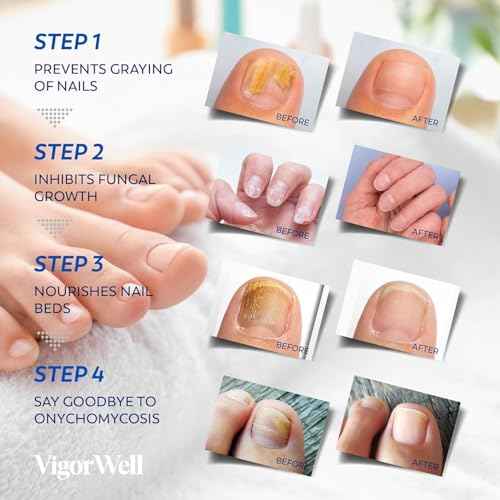 STEP 1
PREVENTS GRAYING OF NAILS

BEFORE

AFTER

STEP 2
INHIBITS FUNGAL GROWTH

BEFORE

AFTER

STEP 3
NOURISHES NAIL BEDS

BEFORE

AFTER

STEP 4
SAY GOODBYE TO ONYCHOMYCOSIS

BEFORE

AFTER

VigorWell