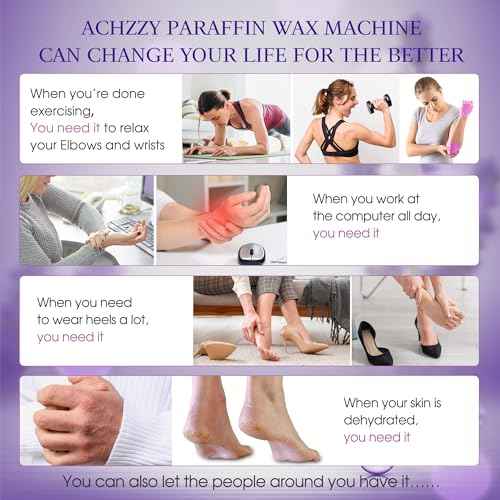 ACHZZY PARAFFIN WAX MACHINE
CAN CHANGE YOUR LIFE FOR THE BETTER

When you're done exercising, You need it to relax your Elbows and wrists

When you work at the computer all day, you need it

When you need to wear heels a lot, you need it

When your skin is dehydrated, you need it

You can also let the people around you have it......