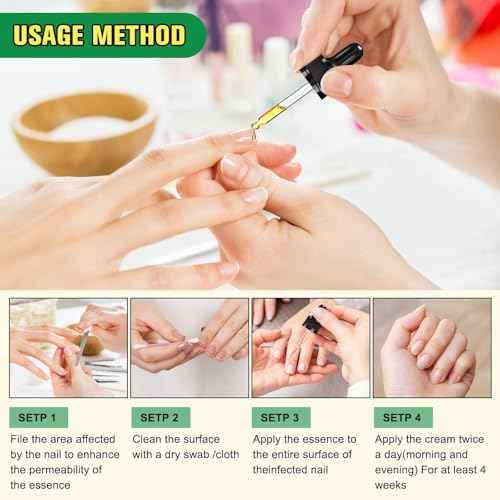 USAGE METHOD

SETP 1

File the area affected by the nail to enhance the permeability of the essence

SETP 2

Clean the surface with a dry swab /cloth

SETP 3

Apply the essence to the entire surface of theinfected nail

SETP 4

Apply the cream twice a day(morning and evening) For at least 4 weeks