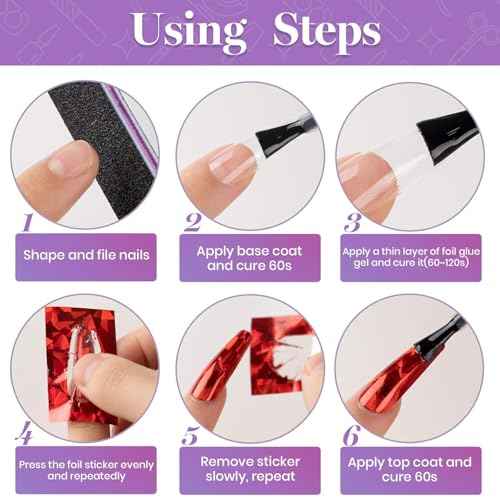 Using Steps

1
Shape and file nails

2
Apply base coat and cure 60s

3
Apply a thin layer of foil glue gel and cure it(60~120s)

4
Press the foil sticker evenly and repeatedly

5
Remove sticker slowly, repeat

6
Apply top coat and cure 60s