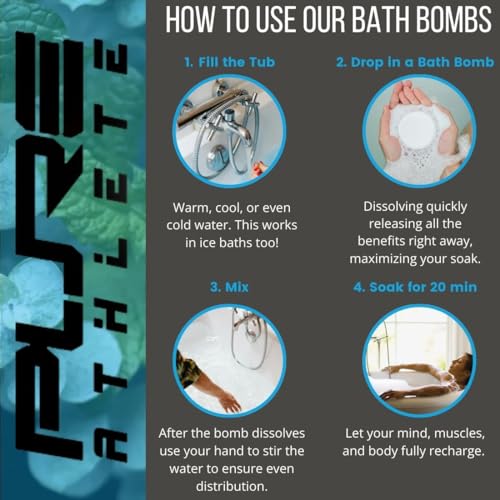 PURE ATHLETE

HOW TO USE OUR BATH BOMBS

1. Fill the Tub

Warm, cool, or even cold water. This works in ice baths too!

2. Drop in a Bath Bomb

Dissolving quickly releasing all the benefits right away, maximizing your soak.

3. Mix

After the bomb dissolves use your hand to stir the water to ensure even distribution.

4. Soak for 20 min

Let your mind, muscles, and body fully recharge.