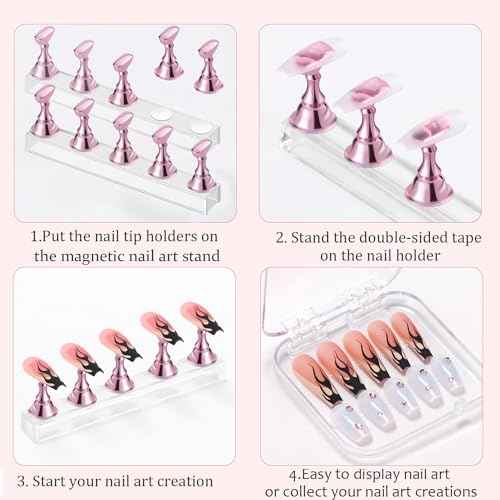 1.Put the nail tip holders on the magnetic nail art stand

2. Stand the double-sided tape on the nail holder

3. Start your nail art creation

4.Easy to display nail art or collect your nail art creations