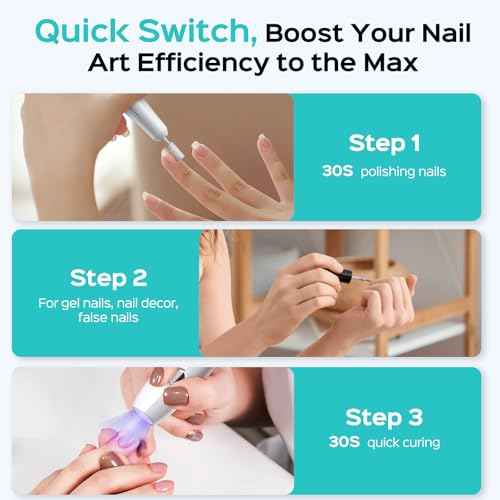 Quick Switch, Boost Your Nail Art Efficiency to the Max

Step 1
30S polishing nails

Step 2
For gel nails, nail decor, false nails

Step 3
30S quick curing