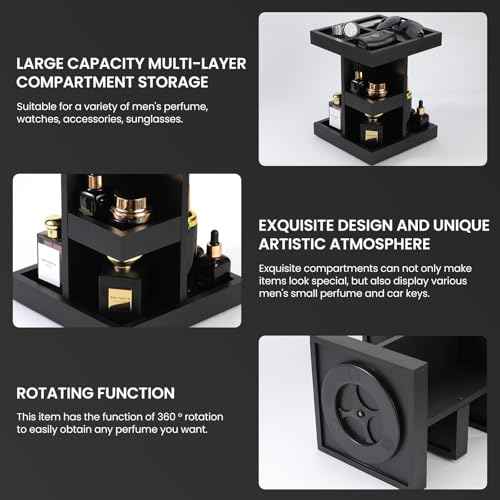 LARGE CAPACITY MULTI-LAYER COMPARTMENT STORAGE

Suitable for a variety of men's perfume, watches, accessories, sunglasses.

EXQUISITE DESIGN AND UNIQUE ARTISTIC ATMOSPHERE

Exquisite compartments can not only make items look special, but also display various men's small perfume and car keys.

ROTATING FUNCTION

This item has the function of 360 ° rotation to easily obtain any perfume you want.