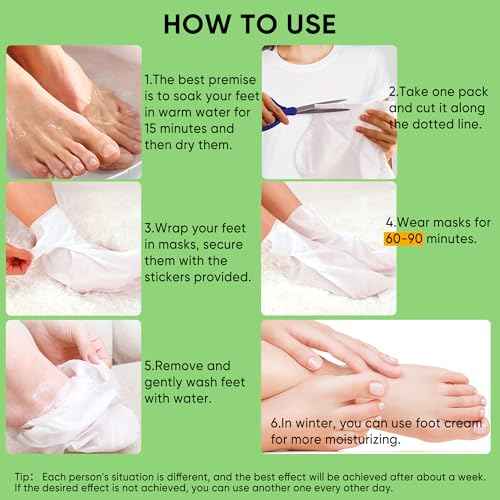 HOW TO USE

1.The best premise is to soak your feet in warm water for 15 minutes and then dry them.

2.Take one pack and cut it along the dotted line.

3.Wrap your feet in masks, secure them with the stickers provided.

4.Wear masks for 60-90 minutes.

5.Remove and gently wash feet with water.

6.In winter, you can use foot cream for more moisturizing.

Tip: Each person's situation is different, and the best effect will be achieved after about a week. If the desired effect is not achieved, you can use another one every other day.