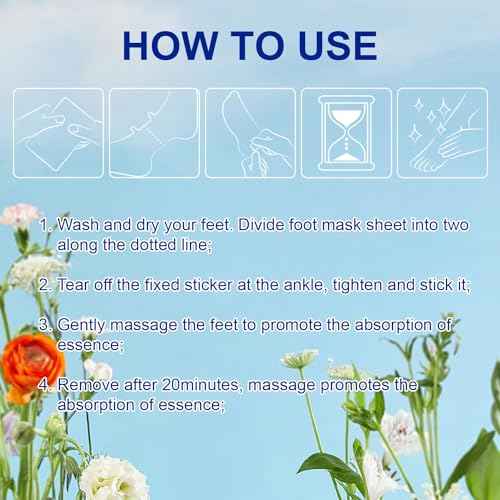 HOW TO USE

1. Wash and dry your feet. Divide foot mask sheet into two along the dotted line;

2. Tear off the fixed sticker at the ankle, tighten and stick it;

3. Gently massage the feet to promote the absorption of essence;

4. Remove after 20minutes, massage promotes the absorption of essence;