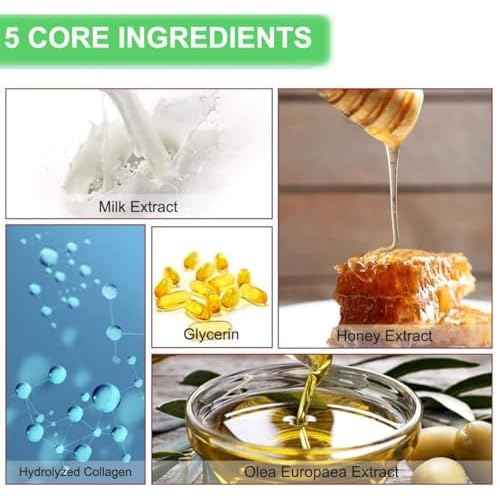 5 CORE INGREDIENTS

Milk Extract

Honey Extract

Glycerin

Hydrolyzed Collagen

Olea Europaea Extract