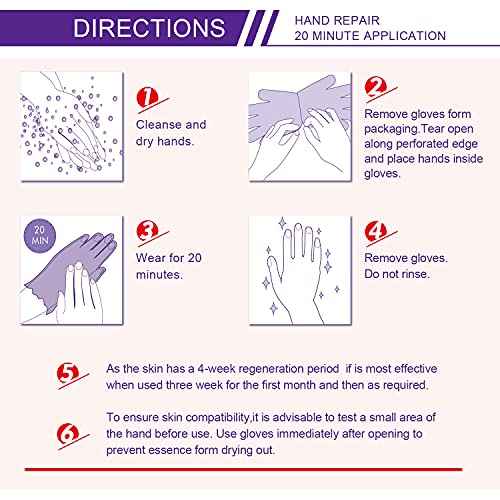 DIRECTIONS

HAND REPAIR
20 MINUTE APPLICATION

1
Cleanse and dry hands.

2
Remove gloves form packaging.Tear open along perforated edge and place hands inside gloves.

20 MIN

3
Wear for 20 minutes.

4
Remove gloves. Do not rinse.

5
As the skin has a 4-week regeneration period if is most effective when used three week for the first month and then as required.

6
To ensure skin compatibility,it is advisable to test a small area of the hand before use. Use gloves immediately after opening to prevent essence form drying out.