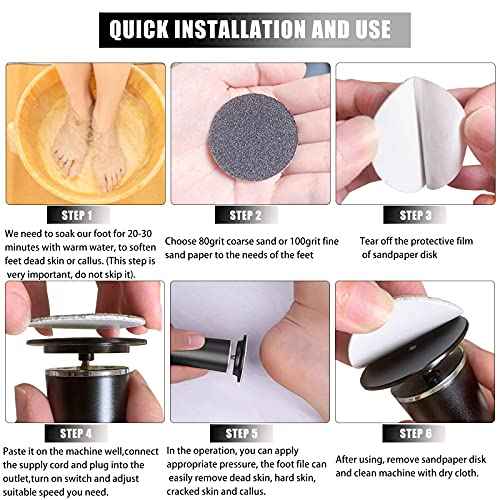 QUICK INSTALLATION AND USE

STEP 1

We need to soak our foot for 20-30 minutes with warm water, to soften feet dead skin or callus. (This step is very important, do not skip it).

STEP 2

Choose 80grit coarse sand or 100grit fine sand paper to the needs of the feet

STEP 3

Tear off the protective film of sandpaper disk

STEP 4

Paste it on the machine well,connect the supply cord and plug into the outlet,turn on switch and adjust suitable speed you need.

STEP 5

In the operation, you can apply appropriate pressure, the foot file can easily remove dead skin, hard skin, cracked skin and callus.

STEP 6

After using, remove sandpaper disk and clean machine with dry cloth.