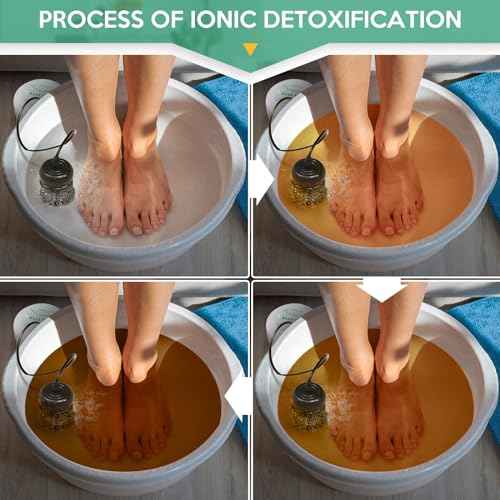 PROCESS OF IONIC DETOXIFICATION