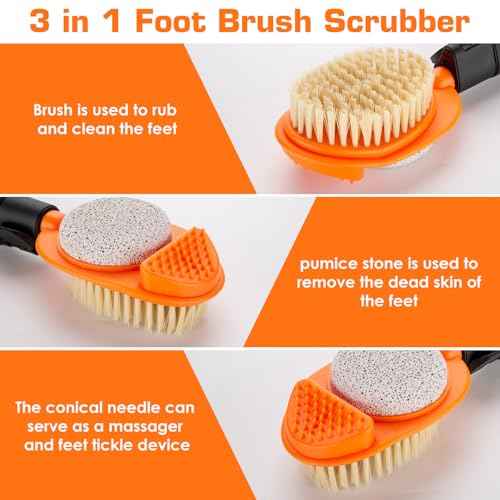 3 in 1 Foot Brush Scrubber

Brush is used to rub and clean the feet

pumice stone is used to remove the dead skin of the feet

The conical needle can serve as a massager and feet tickle device