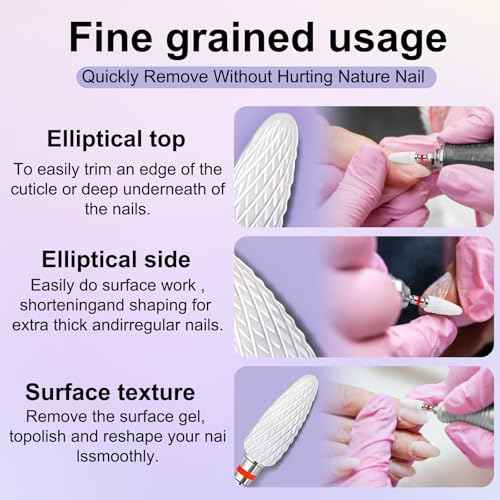 Fine grained usage

Quickly Remove Without Hurting Nature Nail

Elliptical top

To easily trim an edge of the cuticle or deep underneath of the nails.

Elliptical side

Easily do surface work , shorteningand shaping for extra thick andirregular nails.

Surface texture

Remove the surface gel, topolish and reshape your nai lssmoothly.