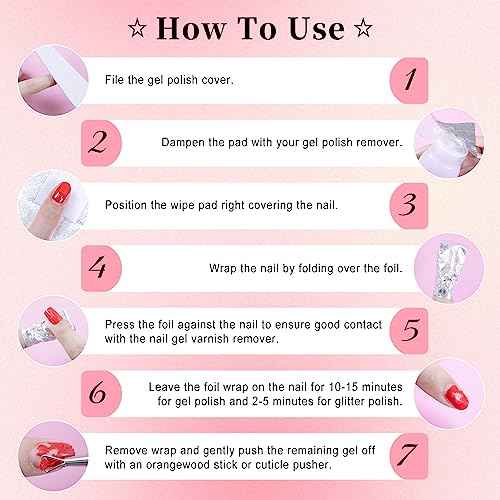 ☆ How To Use ☆

File the gel polish cover.

1

2

Dampen the pad with your gel polish remover.

Position the wipe pad right covering the nail.

3

4

Wrap the nail by folding over the foil.

Press the foil against the nail to ensure good contact with the nail gel varnish remover.

5

6

Leave the foil wrap on the nail for 10-15 minutes for gel polish and 2-5 minutes for glitter polish.

Remove wrap and gently push the remaining gel off with an orangewood stick or cuticle pusher.

7