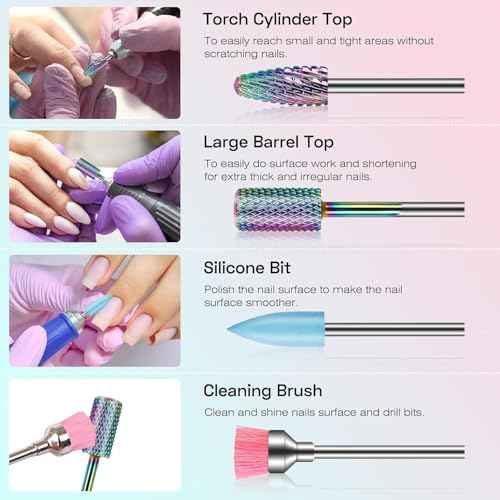 Torch Cylinder Top

To easily reach small and tight areas without scratching nails.

Large Barrel Top

To easily do surface work and shortening for extra thick and irregular nails.

Silicone Bit

Polish the nail surface to make the nail surface smoother.

Cleaning Brush

Clean and shine nails surface and drill bits.