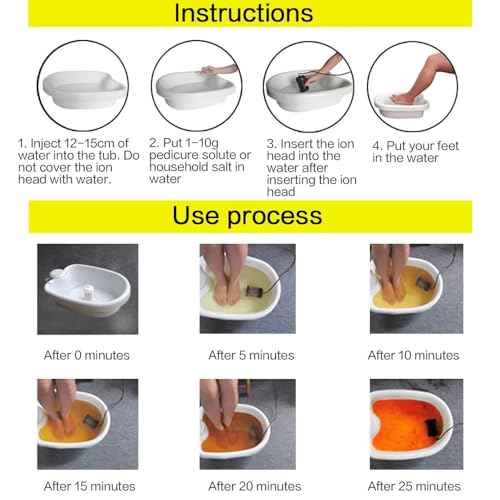 Instructions

1. Inject 12~15cm of water into the tub. Do not cover the ion head with water.

2. Put 1~10g pedicure solute or household salt in water

3. Insert the ion head into the water after inserting the ion head

4. Put your feet in the water

Use process

After 0 minutes

After 5 minutes

After 10 minutes

After 15 minutes

After 20 minutes

After 25 minutes