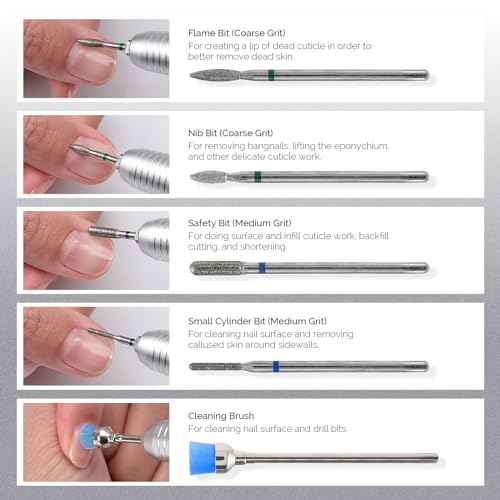 Flame Bit (Coarse Grit)
For creating a lip of dead cuticle in order to better remove dead skin.

Nib Bit (Coarse Grit)
For removing hangnails, lifting the eponychium and other delicate cuticle work.

Safety Bit (Medium Grit)
For doing surface and infill cuticle work, backfill cutting, and shortening.

Small Cylinder Bit (Medium Grit)
For cleaning nail surface and removing callused skin around sidewalls.

Cleaning Brush
For cleaning nail surface and drill bits.