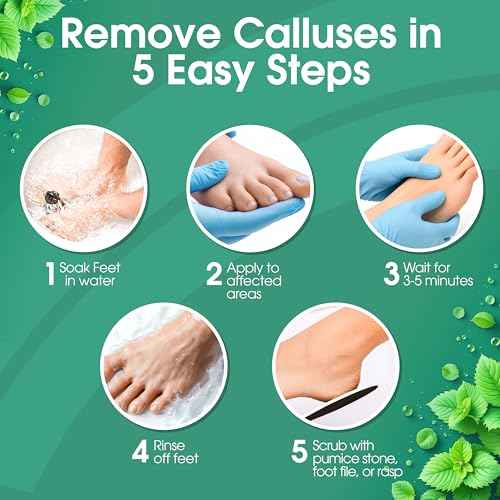 Remove Calluses in 5 Easy Steps

1 Soak Feet in water

2 Apply to affected areas

3 Wait for 3-5 minutes

4 Rinse off feet

5 Scrub with pumice stone, foot file, or rasp