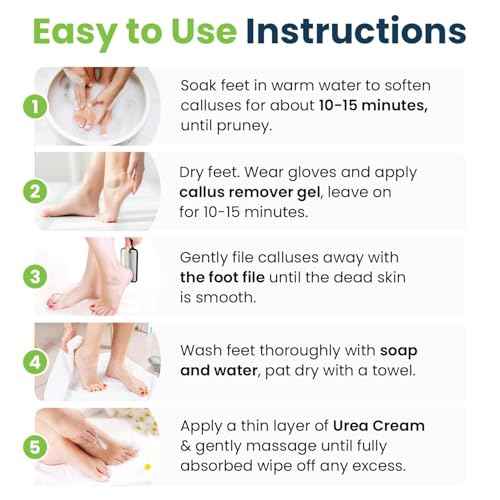 Easy to Use Instructions

1
Soak feet in warm water to soften calluses for about 10-15 minutes, until pruney.

2
Dry feet. Wear gloves and apply callus remover gel, leave on for 10-15 minutes.

3
Gently file calluses away with the foot file until the dead skin is smooth.

4
Wash feet thoroughly with soap and water, pat dry with a towel.

5
Apply a thin layer of Urea Cream & gently massage until fully absorbed wipe off any excess.