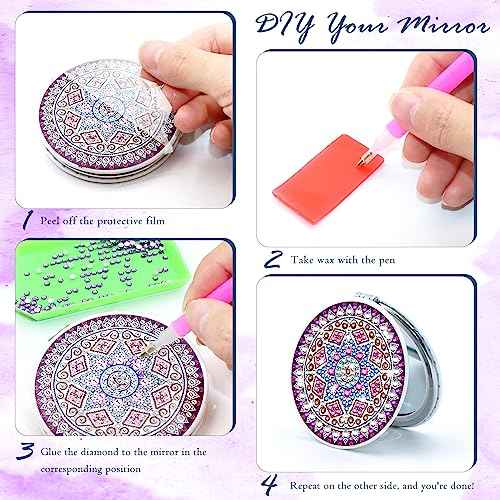 DIY Your Mirror

1 Peel off the protective film

2 Take wax with the pen

3 Glue the diamond to the mirror in the corresponding position

4 Repeat on the other side, and you're done!