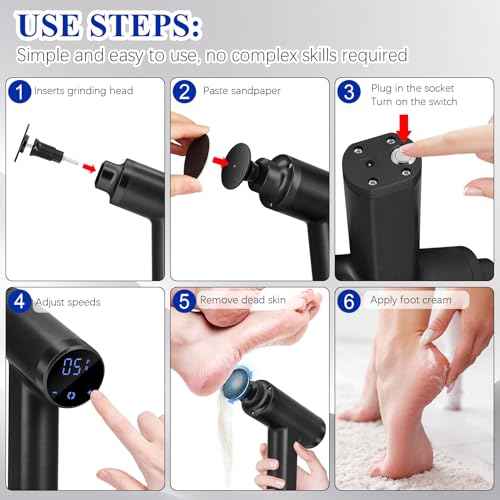 USE STEPS:
Simple and easy to use, no complex skills required

1 Inserts grinding head

2 Paste sandpaper

3 Plug in the socket
Turn on the switch

4 Adjust speeds

05

5 Remove dead skin

6 Apply foot cream