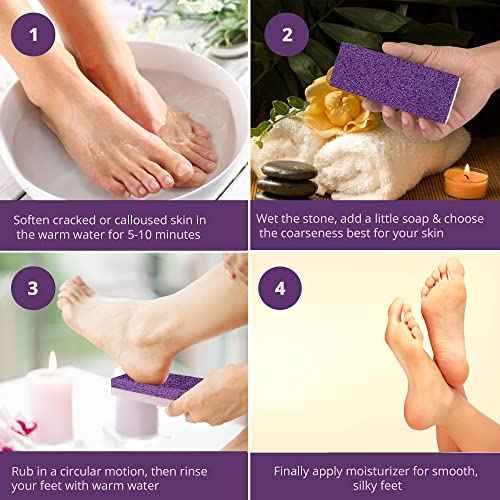 1

Soften cracked or calloused skin in the warm water for 5-10 minutes

2

Wet the stone, add a little soap & choose the coarseness best for your skin

3

Rub in a circular motion, then rinse your feet with warm water

4

Finally apply moisturizer for smooth, silky feet