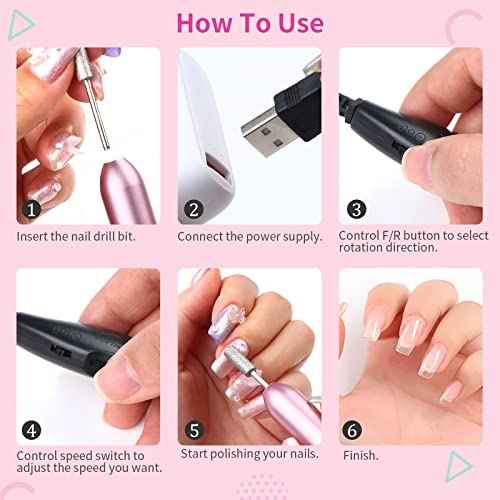 How To Use

1
Insert the nail drill bit.

2
Connect the power supply.

3
Control F/R button to select rotation direction.

4
Control speed switch to adjust the speed you want.

5
Start polishing your nails.

6
Finish.