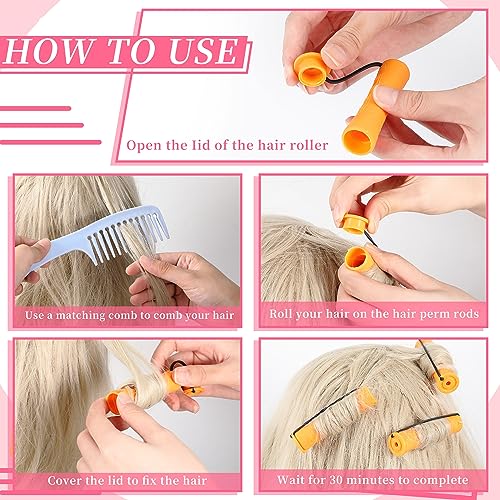 HOW TO USE

Open the lid of the hair roller

Use a matching comb to comb your hair

Roll your hair on the hair perm rods

Cover the lid to fix the hair

Wait for 30 minutes to complete