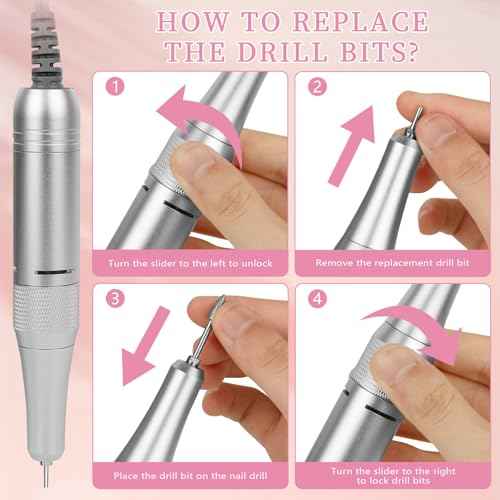 HOW TO REPLACE THE DRILL BITS?

1

Turn the slider to the left to unlock

2

Remove the replacement drill bit

3

Place the drill bit on the nail drill

4

Turn the slider to the right to lock drill bits