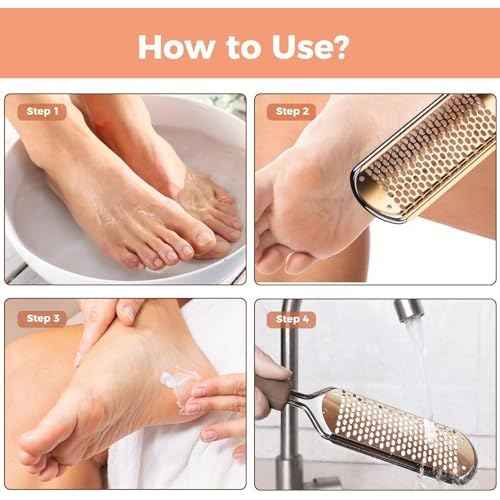 How to Use?

Step 1

Step 2

Step 3

Step 4