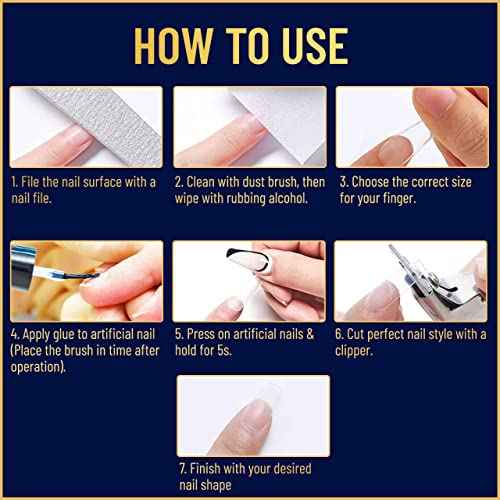 HOW TO USE

1. File the nail surface with a nail file.

2. Clean with dust brush, then wipe with rubbing alcohol.

3. Choose the correct size for your finger.

4. Apply glue to artificial nail (Place the brush in time after operation).

5. Press on artificial nails & hold for 5s.

6. Cut perfect nail style with a clipper.

7. Finish with your desired nail shape