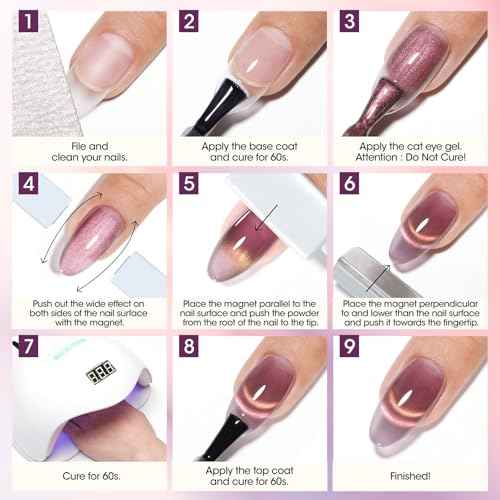 1
File and clean your nails.

2
Apply the base coat and cure for 60s.

3
Apply the cat eye gel. Attention : Do Not Cure!

4
Push out the wide effect on both sides of the nail surface with the magnet.

5
Place the magnet parallel to the nail surface and push the powder from the root of the nail to the tip.

6
Place the magnet perpendicular to and lower than the nail surface and push it towards the fingertip.

7
888
Cure for 60s.

8
Apply the top coat and cure for 60s.

9
Finished!